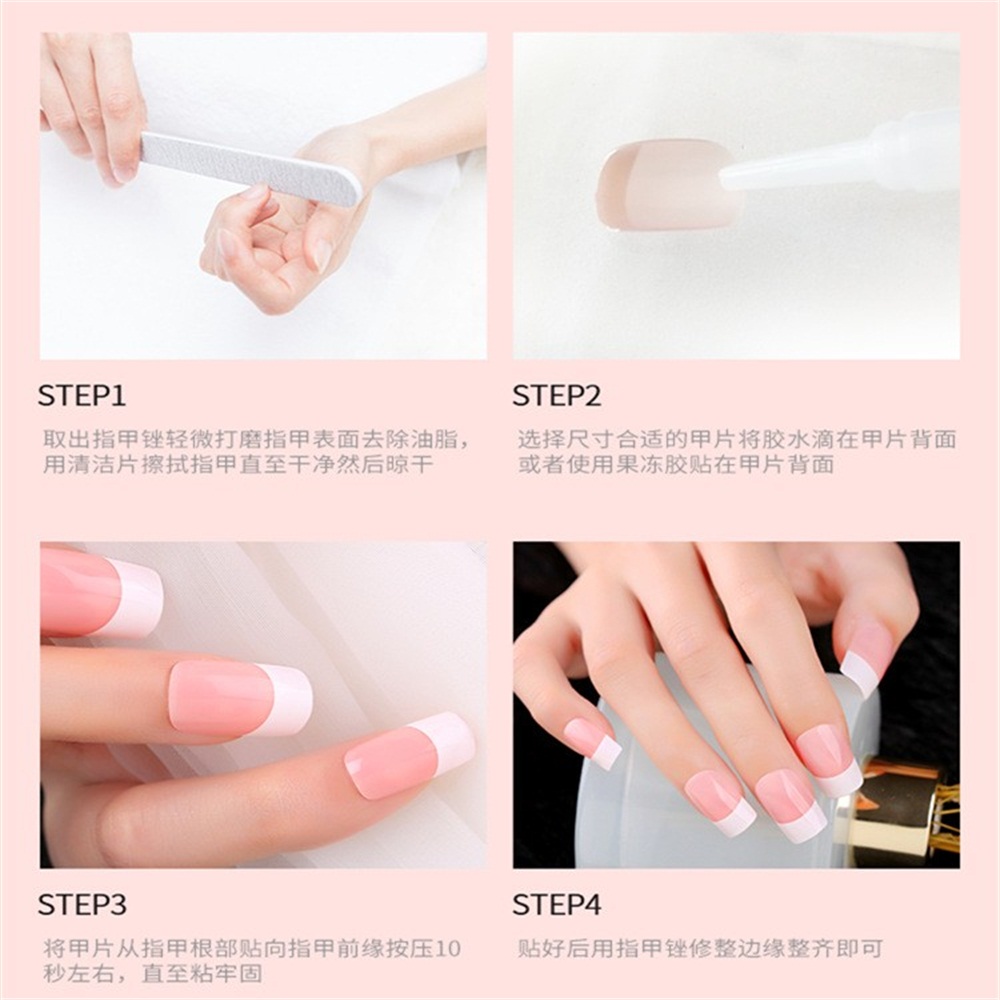 STEP1

取出指甲锉轻微打磨指甲表面去除油脂，用清洁片擦拭指甲直至干净然后晾干

STEP2

选择尺寸合适的甲片将胶水滴在甲片背面或者使用果冻胶贴在甲片背面

STEP3

将甲片从指甲根部贴向指甲前缘按压10秒左右，直至粘牢固

STEP4

贴好后用指甲锉修整边缘整齐即可