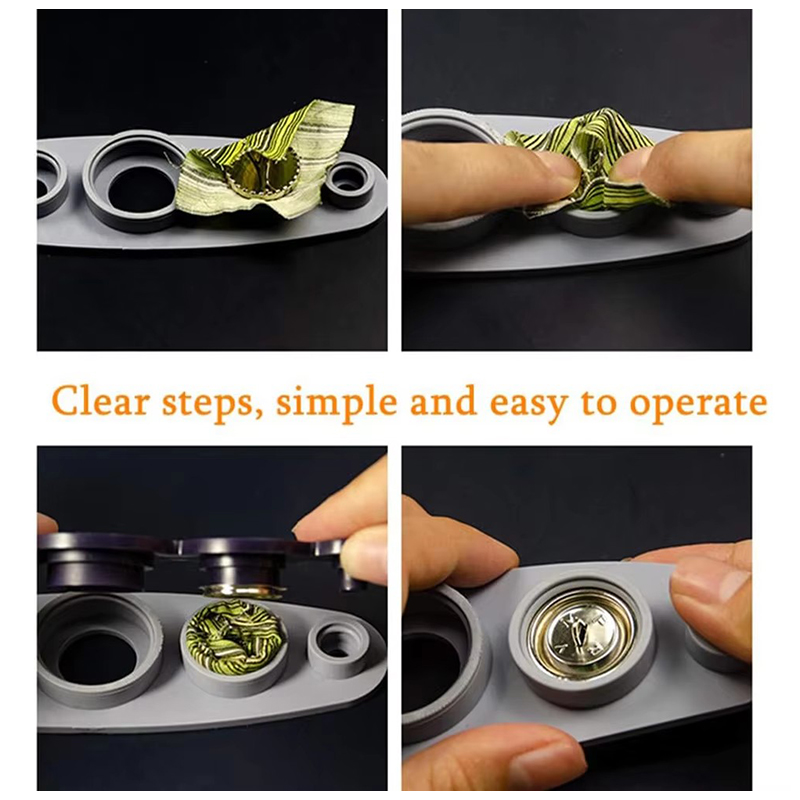 Clear steps, simple and easy to operate