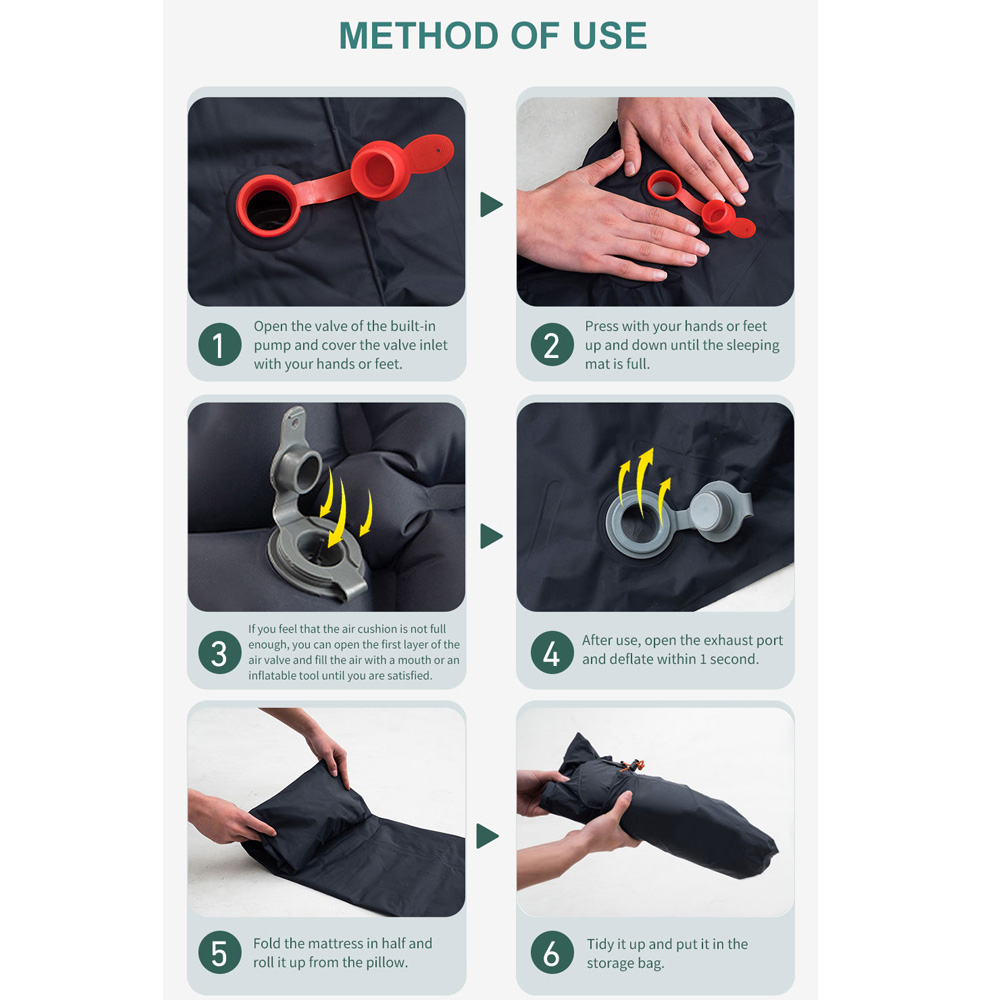 METHOD OF USE

1 Open the valve of the built-in pump and cover the valve inlet with your hands or feet.

2 Press with your hands or feet up and down until the sleeping mat is full.

3 If you feel that the air cushion is not full enough, you can open the first layer of the air valve and fill the air with a mouth or an inflatable tool until you are satisfied.

4 After use, open the exhaust port and deflate within 1 second.

5 Fold the mattress in half and roll it up from the pillow.

6 Tidy it up and put it in the storage bag.