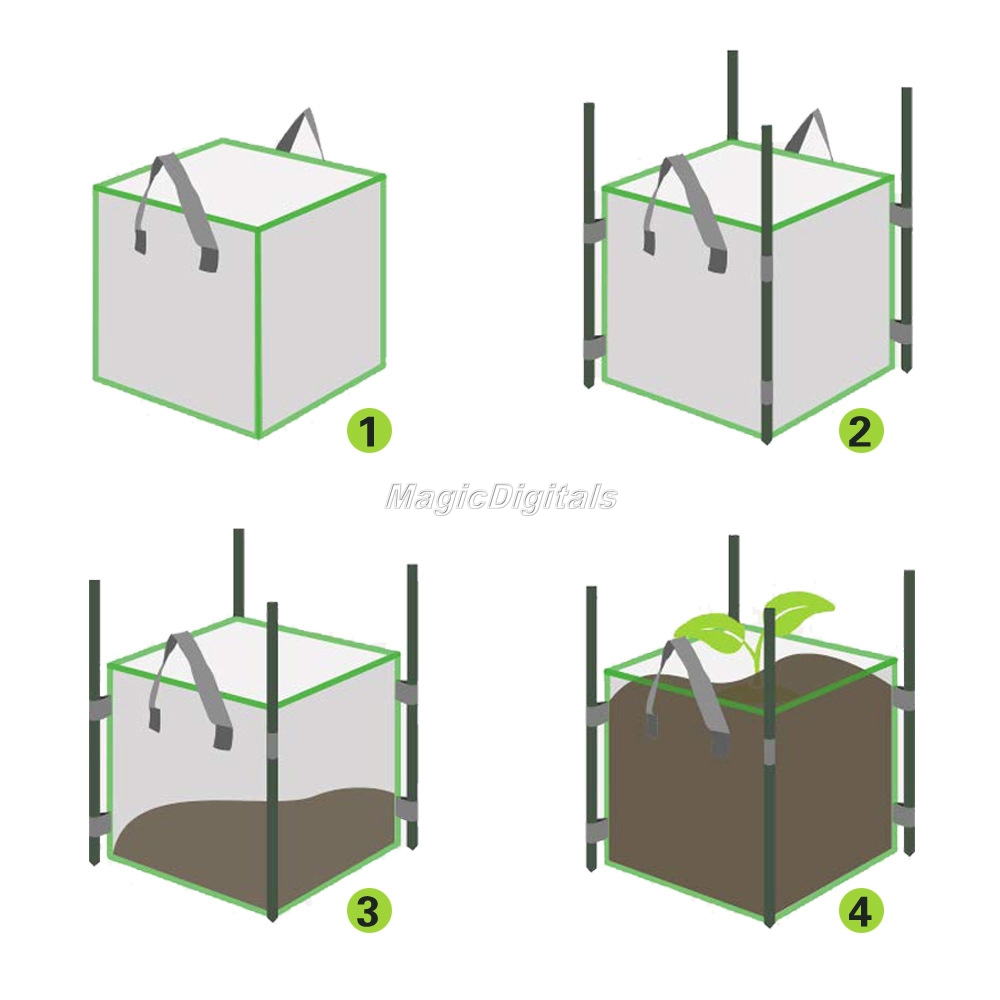 1

2

MagicDigitals

3

4