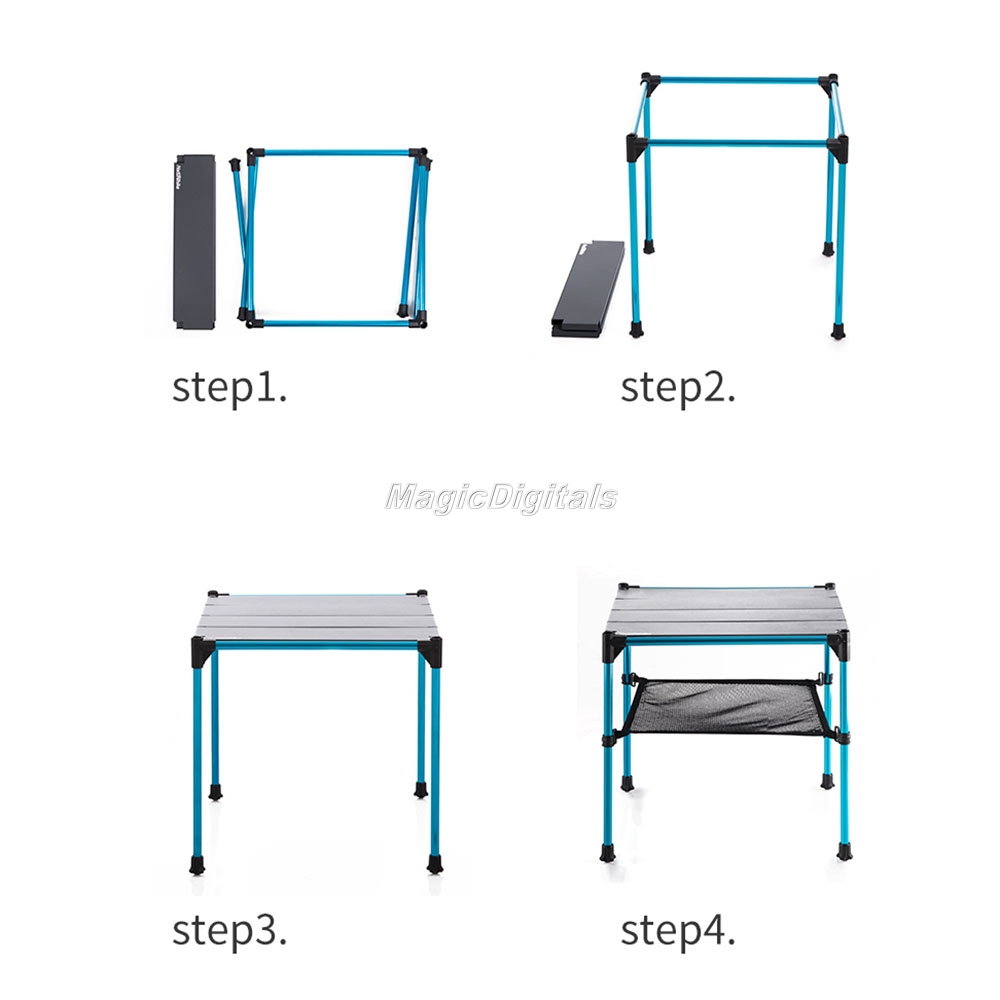 step1.

step2.

MagicDigitals

step3.

step4.